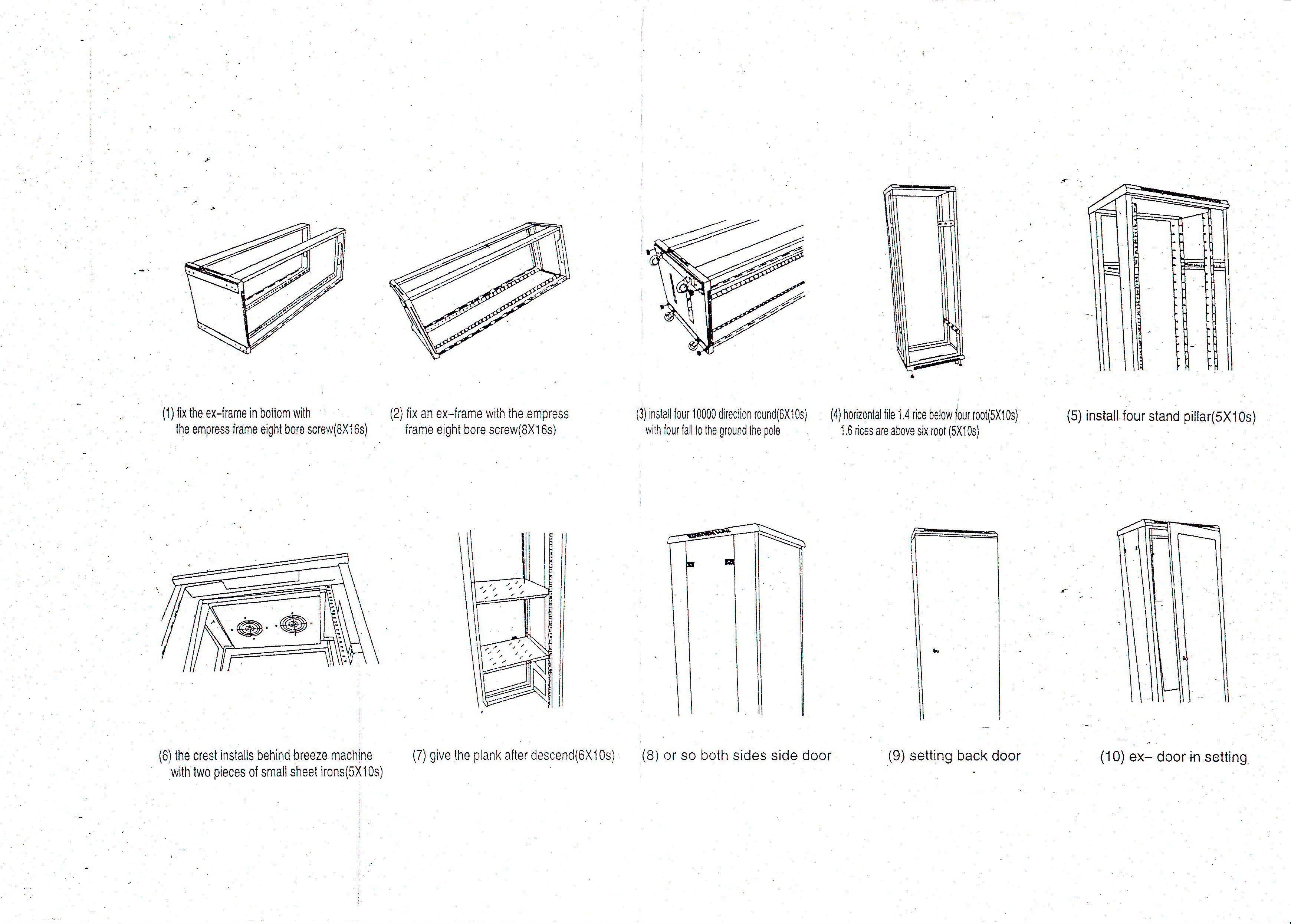 (1) fix the ex-frame in bottom with the empress frame eight bore screw(8X16s)

(2) fix an ex-frame with the empress frame eight bore screw(8X16s)

(3) install four 10000 direction round(6X10s) with four fall to the ground the pole

(4) horizontal file 1.4 rice below four root(5X10s) 1.6 rices are above six root (5X10s)

(5) install four stand pillar(5X10s)

(6) the crest installs behind breeze machine with two pieces of small sheet irons(5X10s)

(7) give the plank after descend(6X10s)

(8) or so both sides side door

(9) setting back door

(10) ex- door in setting